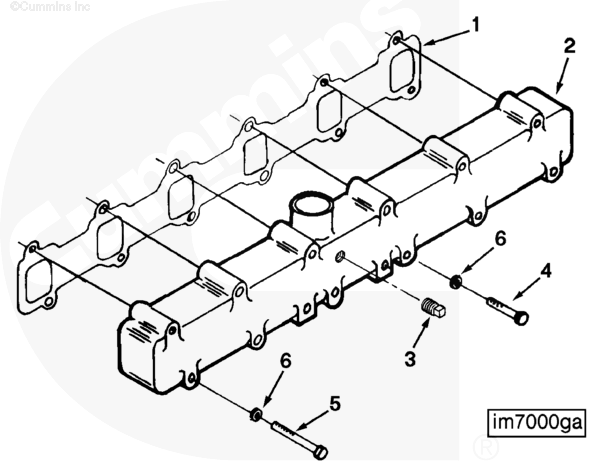 ©Cummins Inc

Cummins

1
2
6
4
3
6
5

im7000ga

®