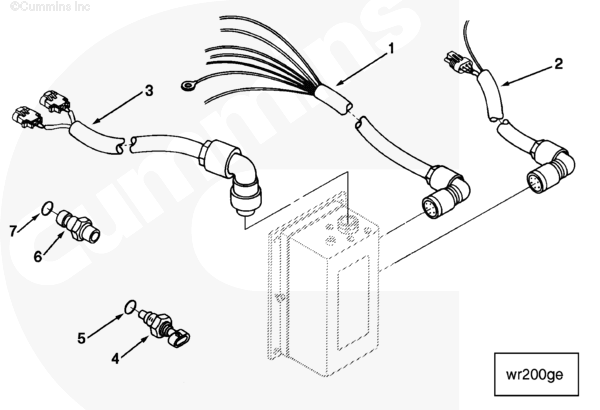 ©Cummins Inc

Cummins

1

2

3

7

6

5

4

wr200ge