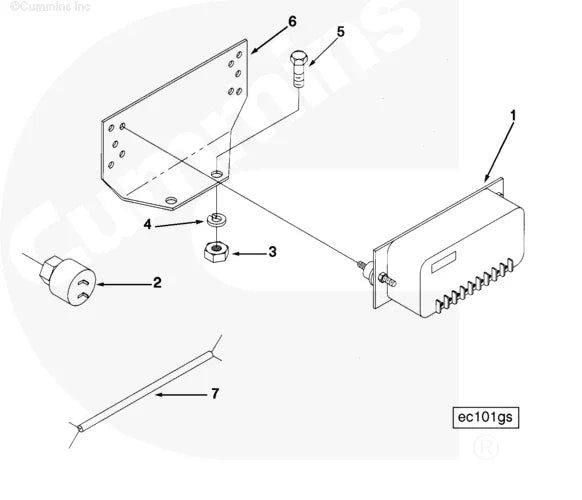 ©Cummins Inc

Cummins

6

5

1

4

3

2

7

ec101gs

®