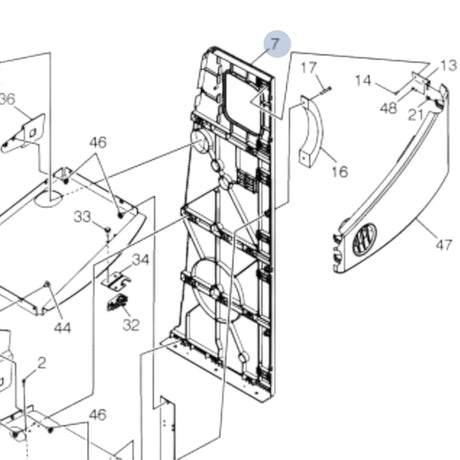 7
17
13
14
48
21
36
46
16
33
34
47
44
32
2
46