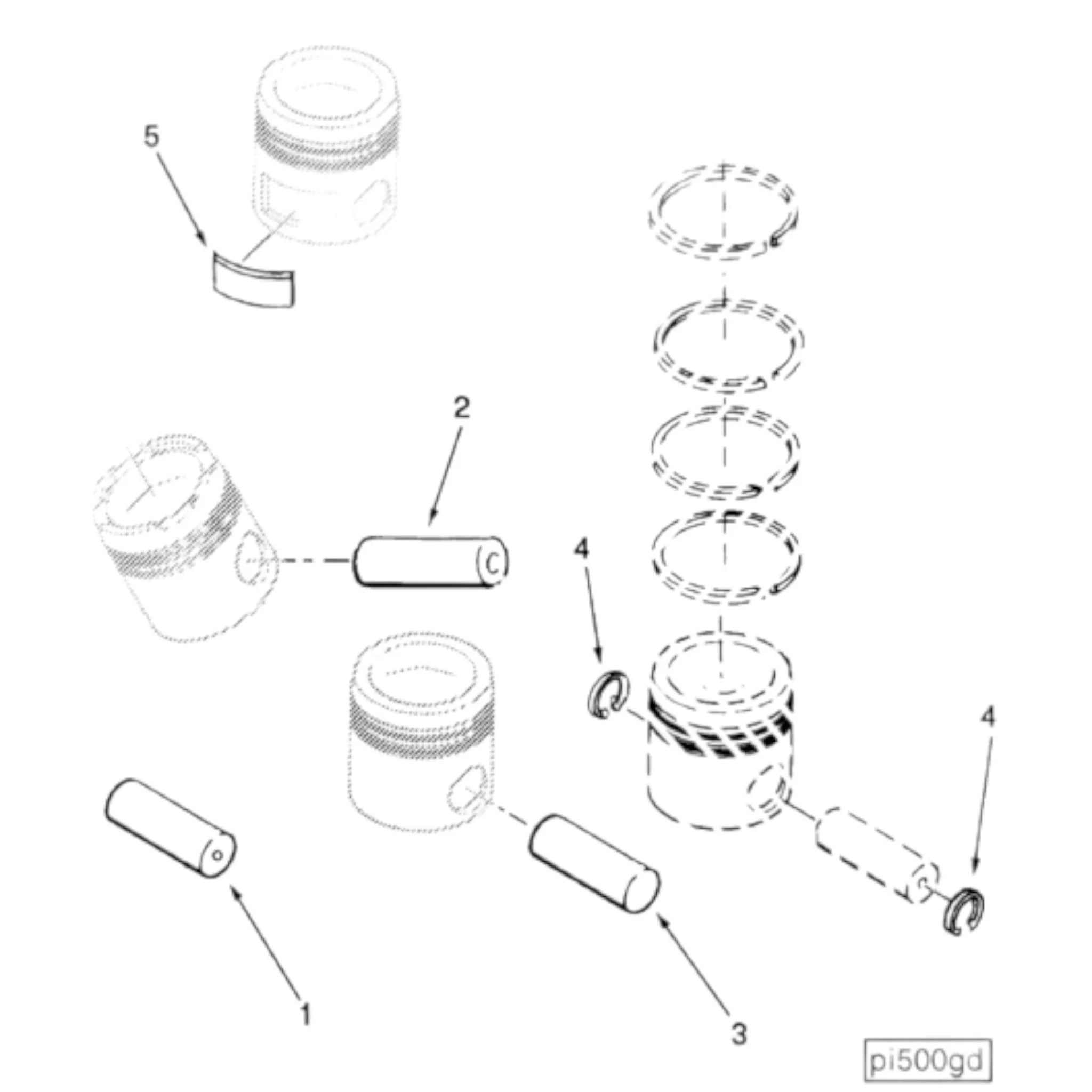 5

2

4

4

1

3

pi500gd