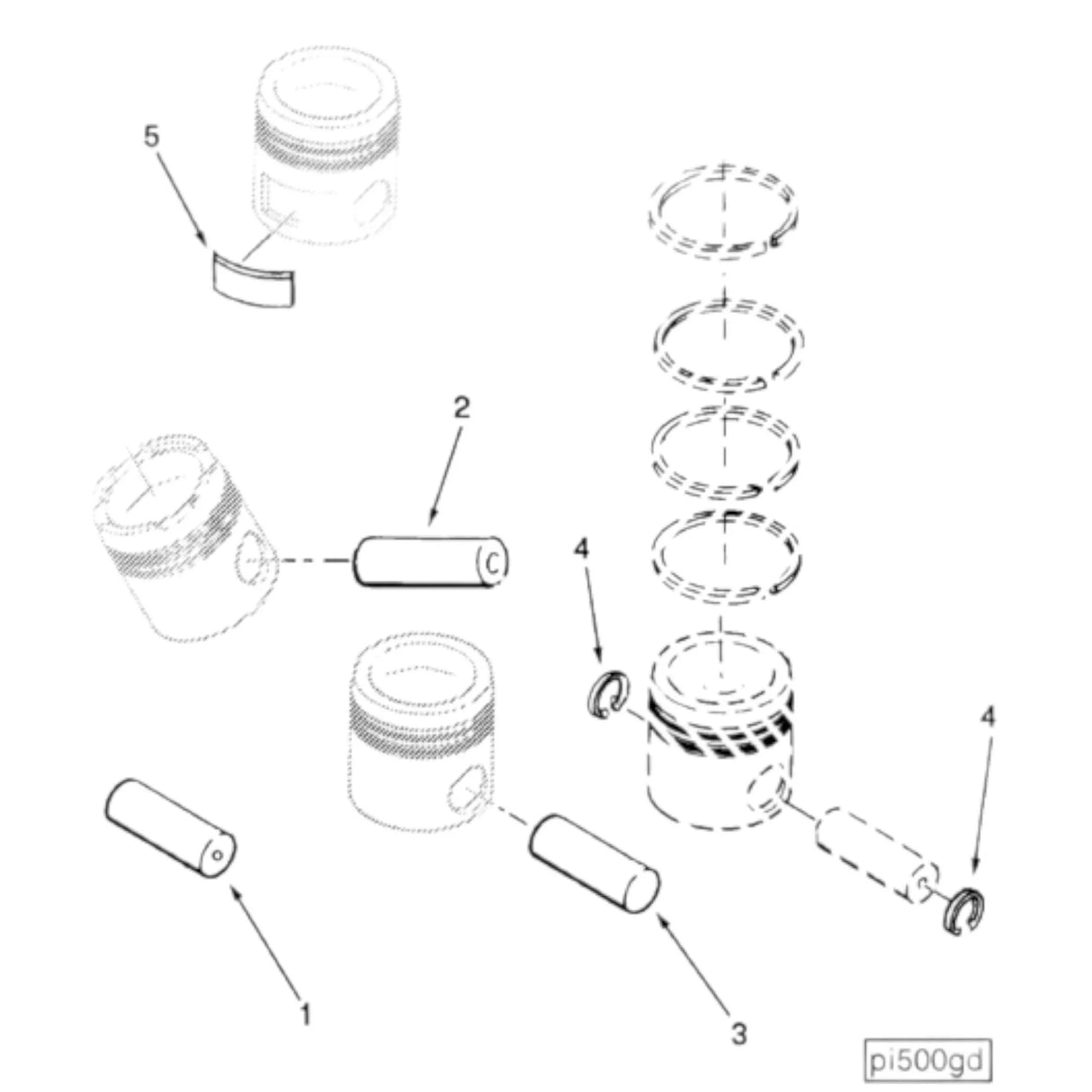 5

2

4

4

1

3

pi500gd