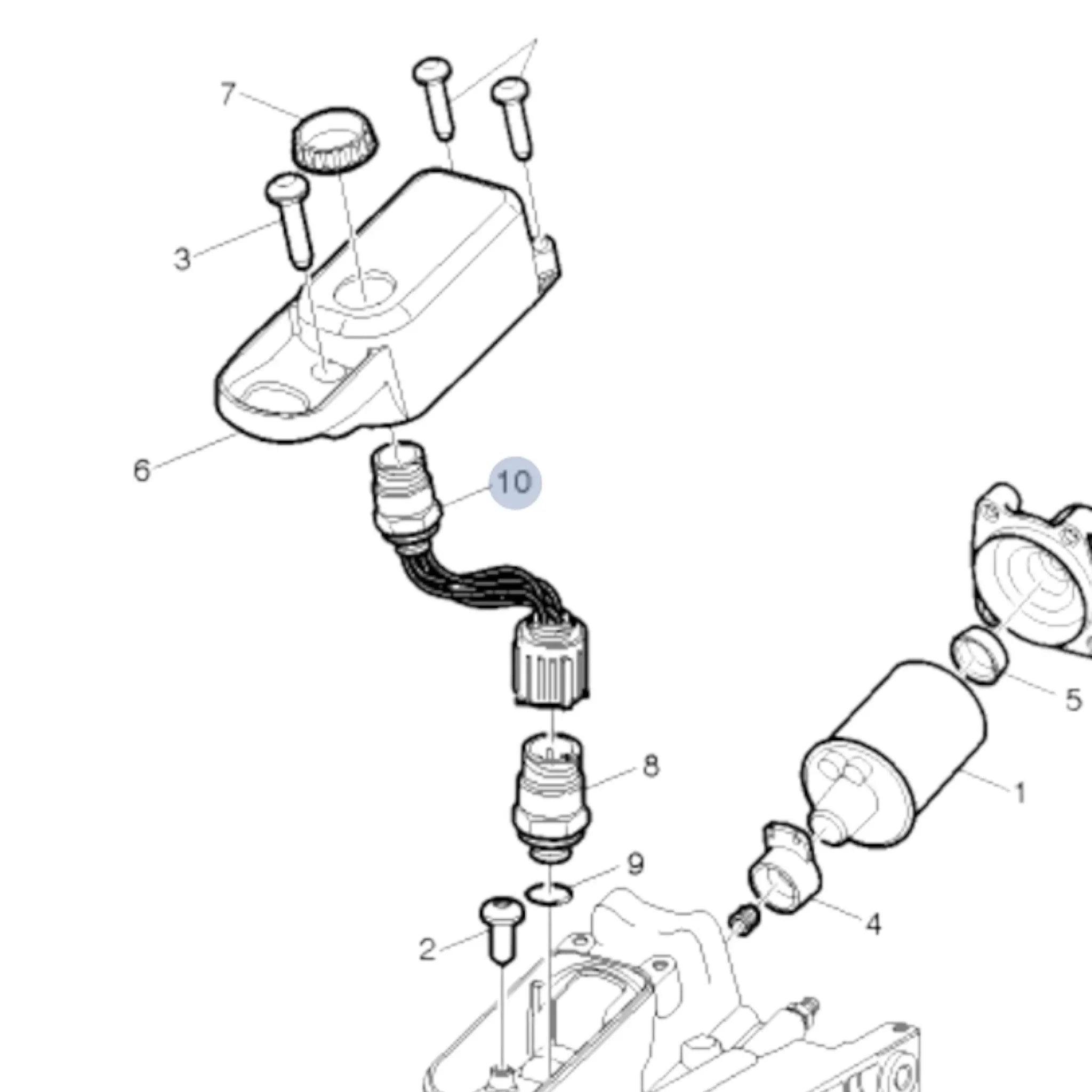 7
3
6
10
5
8
1
9
4
2