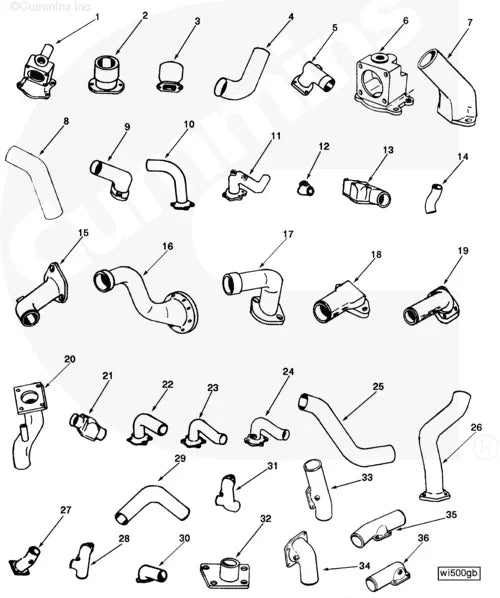 ©Cummins Inc

1 2 3 4 5 6 7

8 9 10 11 12 13 14

15 16 17 18 19

20 21 22 23 24 25 26

29 31 33

27 28 30 32 34 35 36

wi500gb

Cummins ®