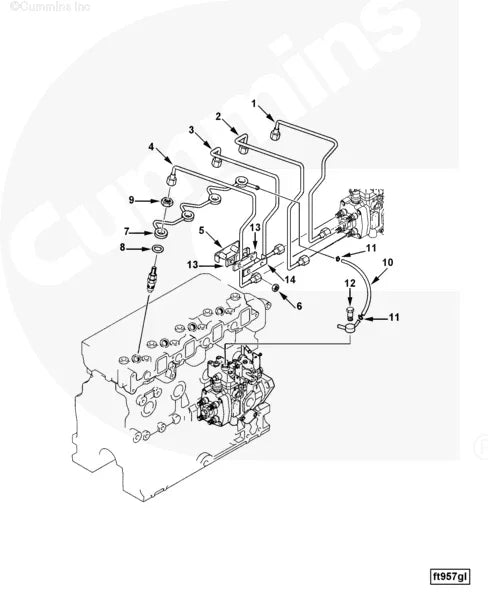 ©Cummins Inc

Cummins

1
2
3
4
9
7
8
5
13
13
14
6
11
10
12
11

ft957gl