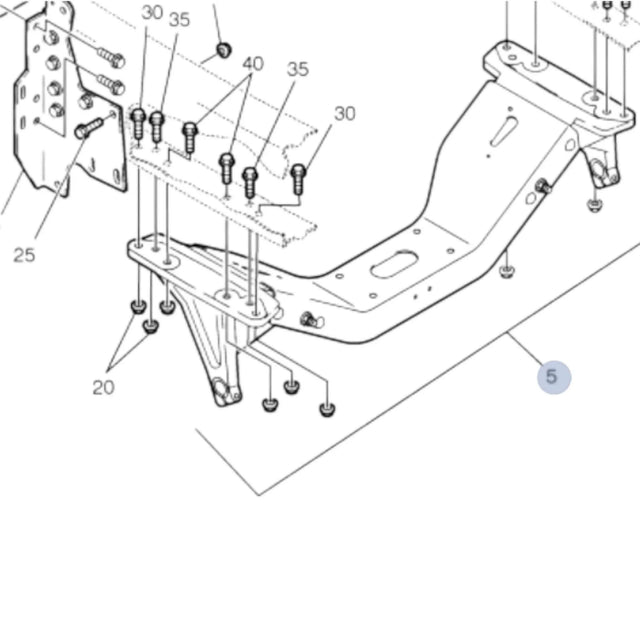 30
35
40
35
30
25
20
5