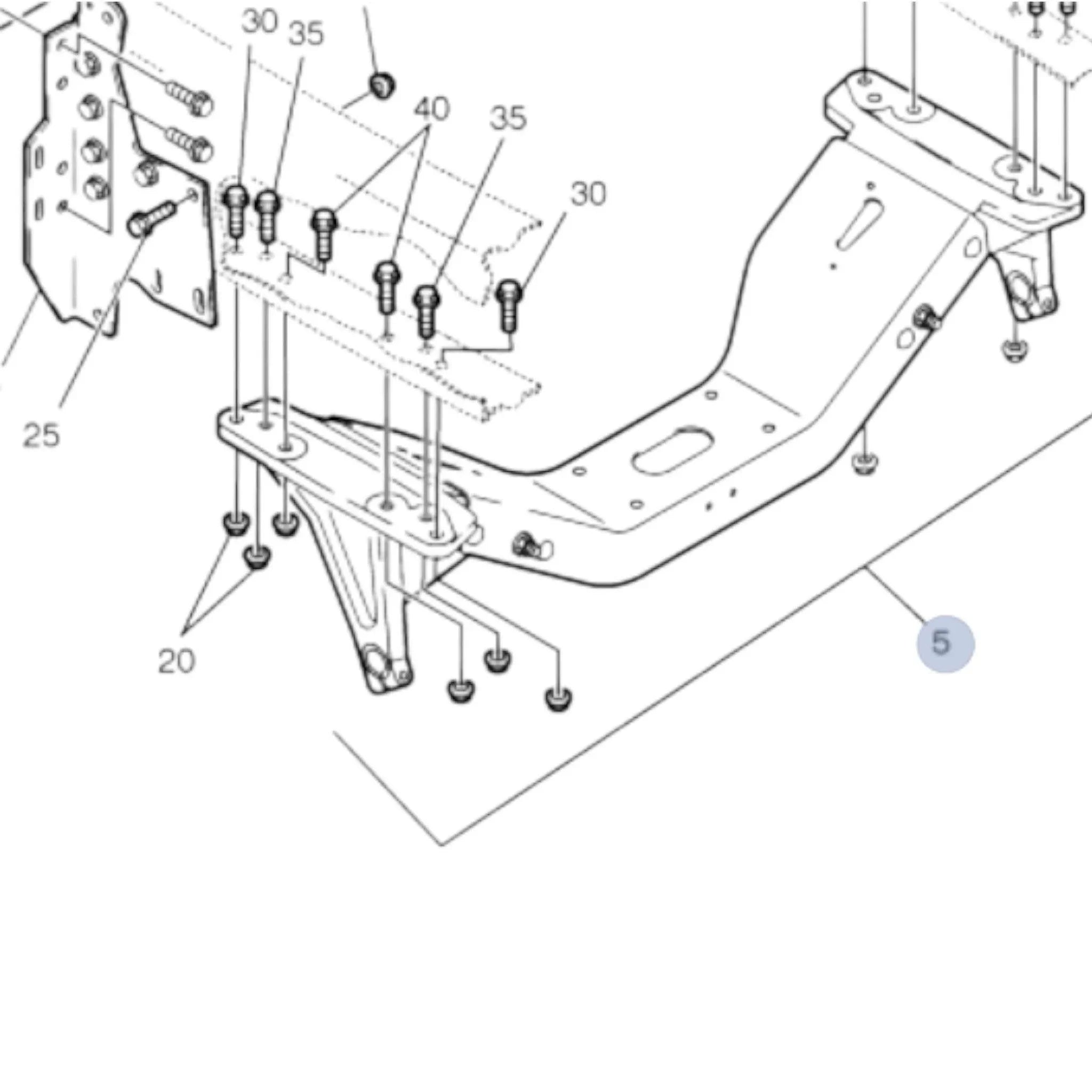 30
35
40
35
30
25
20
5