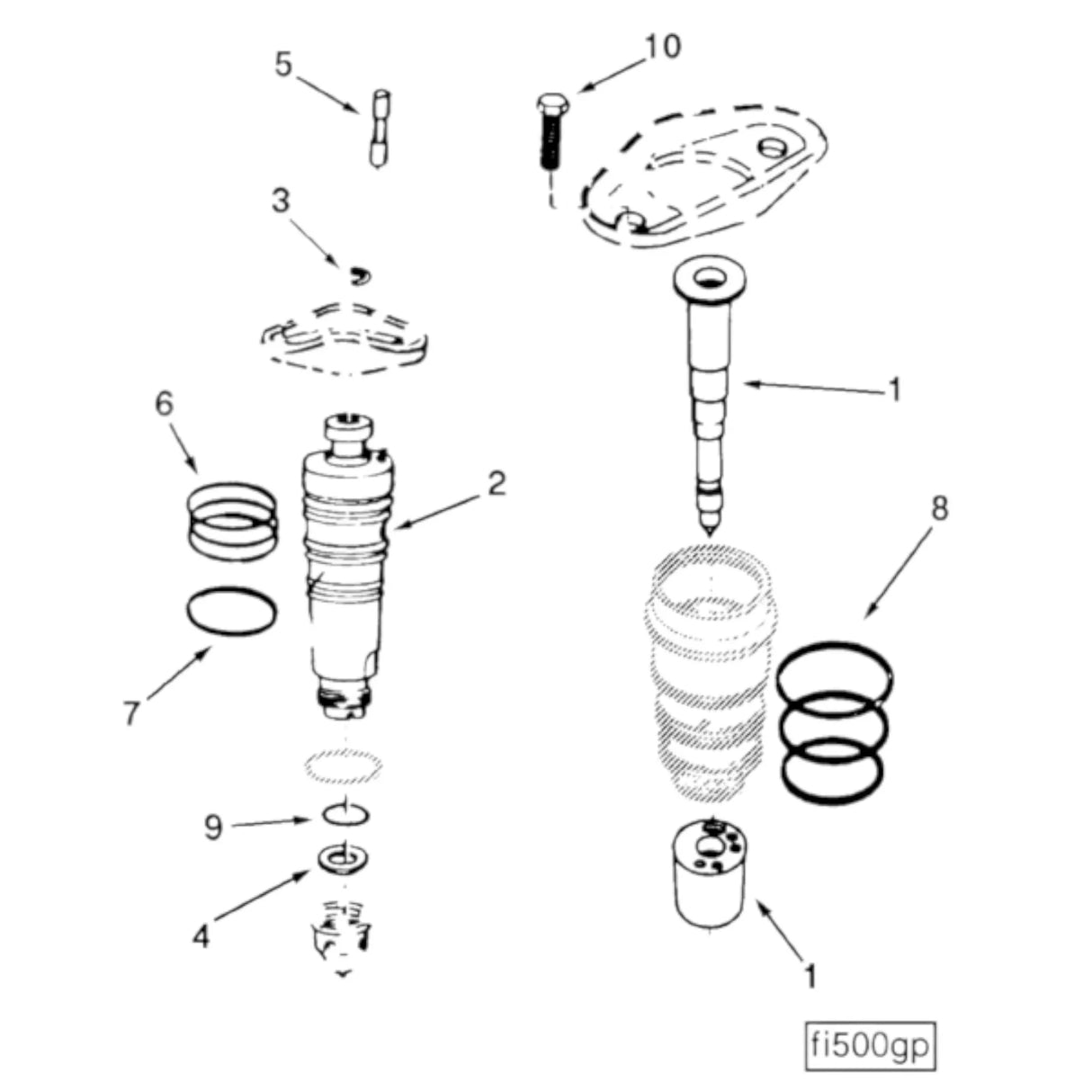 5

10

3

1

6

2

8

7

9

4

1

fi500gp